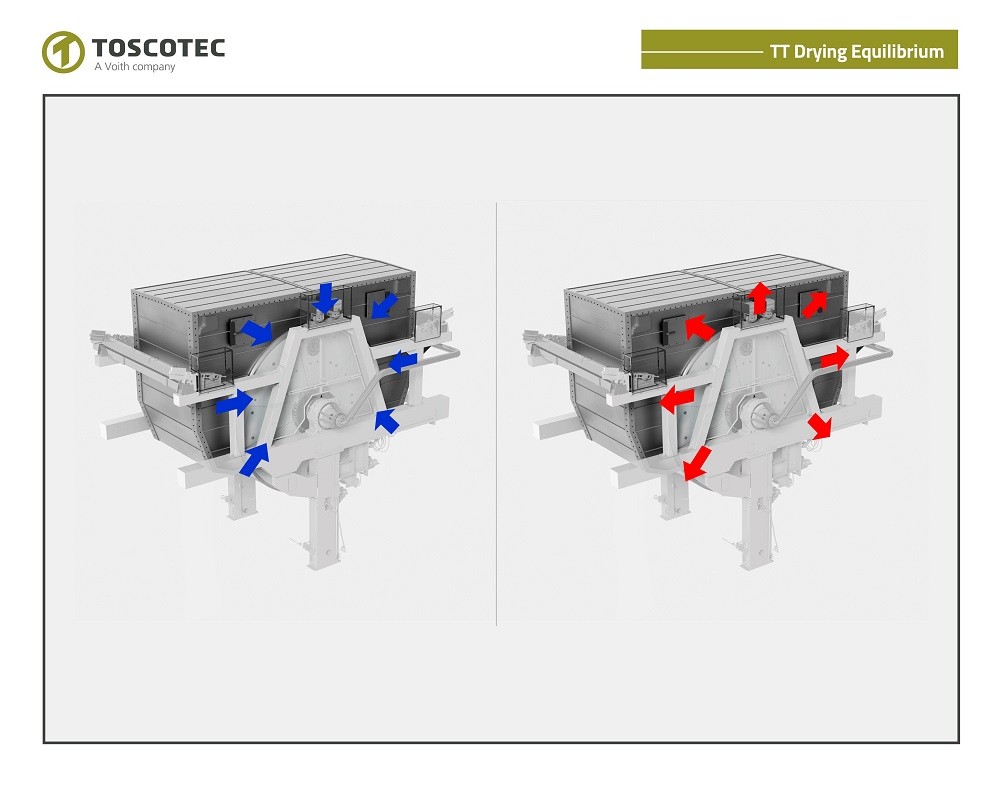 TOSCOTEC
A Voith company

TT Drying Equilibrium